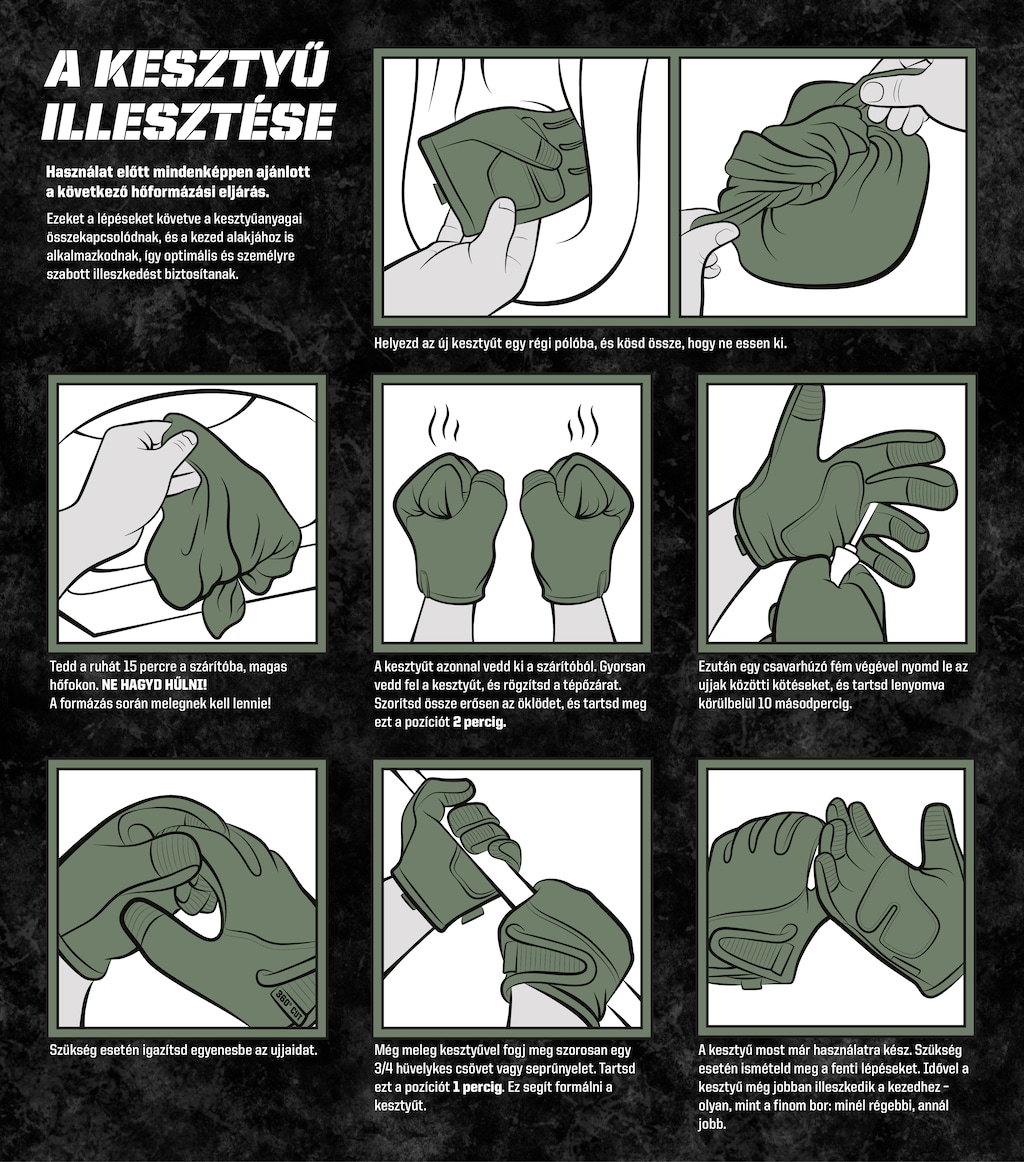 A KESZTYŰ ILLESZTÉSE

Használat előtt mindenképpen ajánlott a következő hőformázási eljárás.

Ezeket a lépéseket követve a kesztyűanyagai összekapcsolódnak, és a kezed alakjához is alkalmazkodnak, így optimális és személyre szabott illeszkedést biztosítanak.

Helyezd az új kesztyűt egy régi pólóba, és kösd össze, hogy ne essen ki.

Tedd a ruhát 15 percre a szárítóba, magas hőfokon. NE HAGYD HŰLNI! A formázás során melegnek kell lennie!

A kesztyűt azonnal vedd ki a szárítóból. Gyorsan vedd fel a kesztyűt, és rögzítsd a tépőzárat. Szorítsd össze erősen az öklödet, és tartsd meg ezt a pozíciót 2 percig.

Ezután egy csavarhúzó fém végével nyomd le az ujjak közötti kötéseket, és tartsd lenyomva körülbelül 10 másodpercig.

360° CUT

Szükség esetén igazítsd egyenesbe az ujjaidat.

Még meleg kesztyűvel fogj meg szorosan egy 3/4 hüvelykes csövet vagy seprűnyelet. Tartsd ezt a pozíciót 1 percig. Ez segít formálni a kesztyűt.

A kesztyű most már használatra kész. Szükség esetén ismételd meg a fenti lépéseket. Idővel a kesztyű még jobban illeszkedik a kezedhez – olyan, mint a finom bor: minél régebbi, annál jobb.